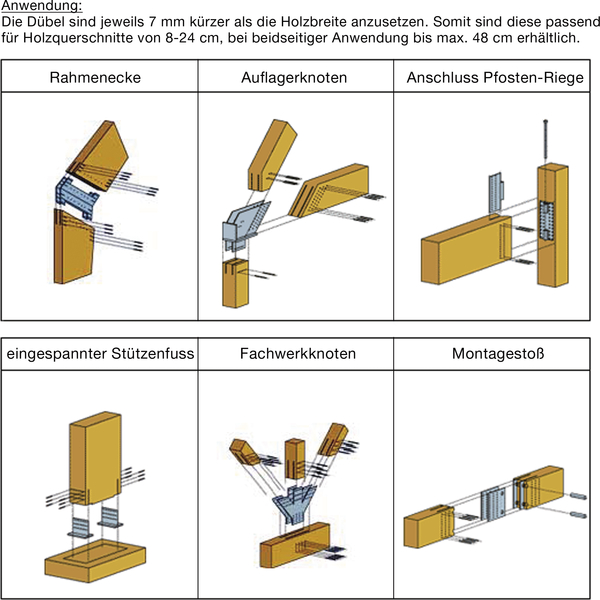 Anwendung:
Die Dübel sind jeweils 7 mm kürzer als die Holzbreite anzusetzen. Somit sind diese passend für Holzquerschnitte von 8-24 cm, bei beidseitiger Anwendung bis max. 48 cm erhältlich.

| Rahmenecke | Auflagerknoten | Anschluss Pfosten-Riege |
|---|---|---|
| | | |

| eingespannter Stützenfuss | Fachwerkknoten | Montagestoß |
|---|---|---|
| | | |