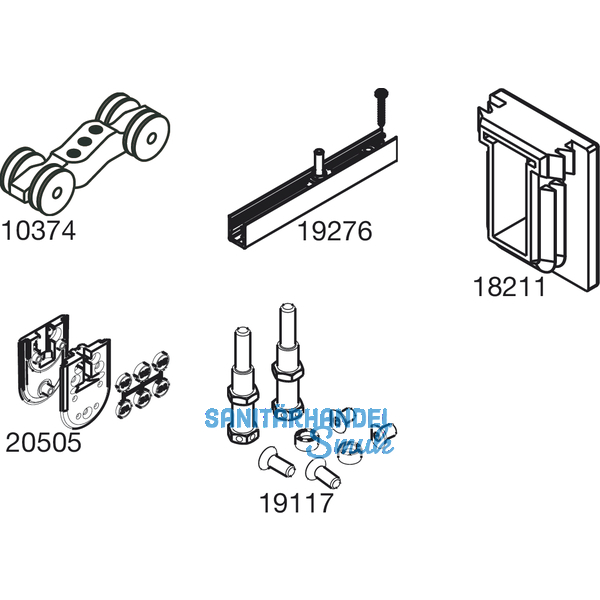 10374

19276

18211

20505

SANITÄRHANDEL
Smuk

19117