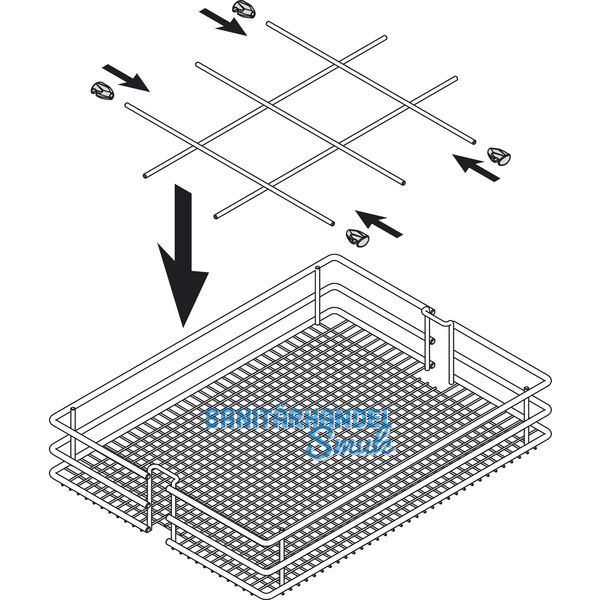 SANITÄRHANDEL
Smuk