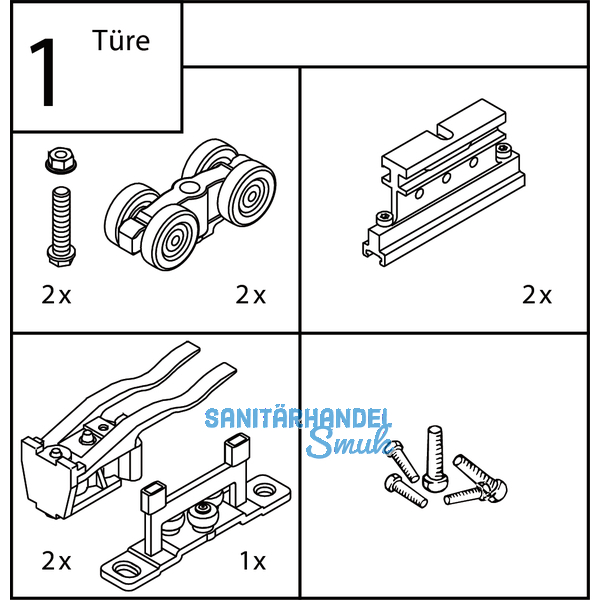 1 Türe

2x

2x

2x

SANITÄRHANDEL Smuk

2x

1x