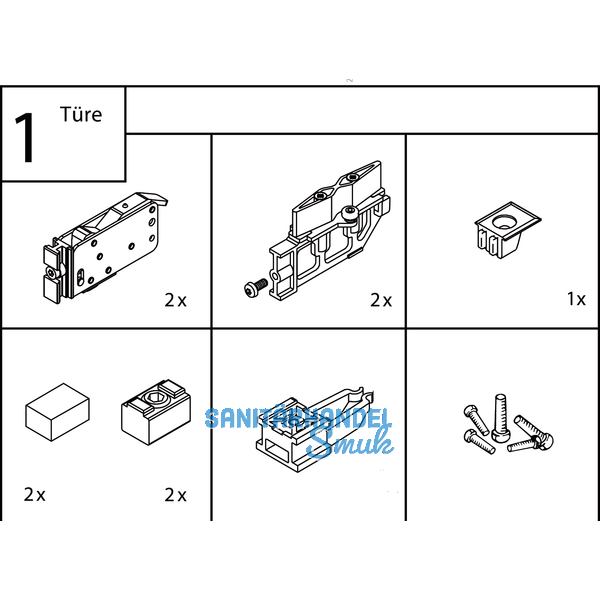 1 Türe

2x

2x

1x

2x

2x

SANITÄRHANDEL Smuk