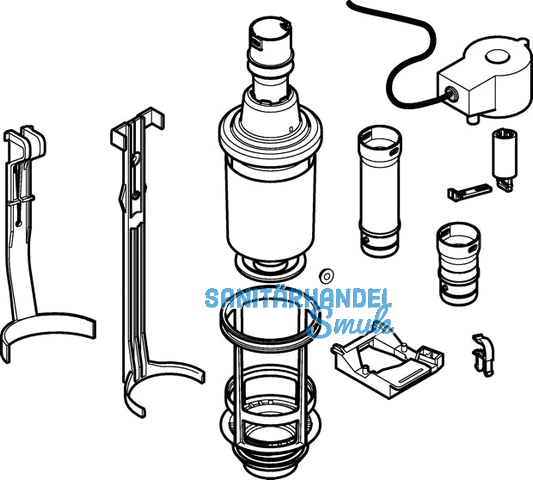 SANITÄRHANDEL
Smuk