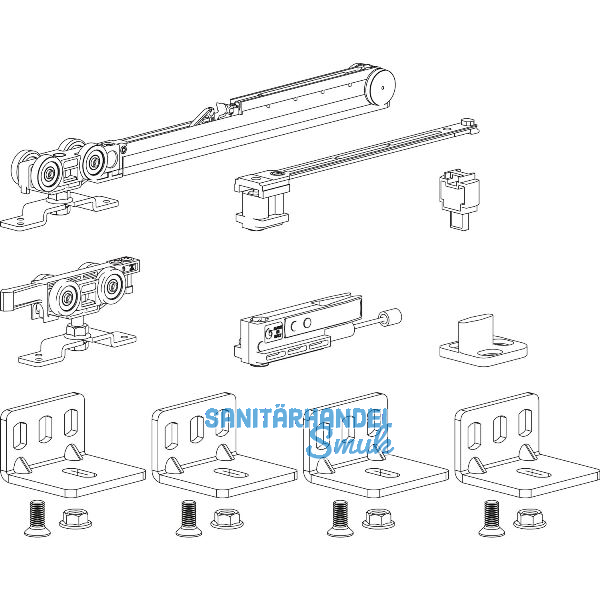 SANITÄRHANDEL
Smuk