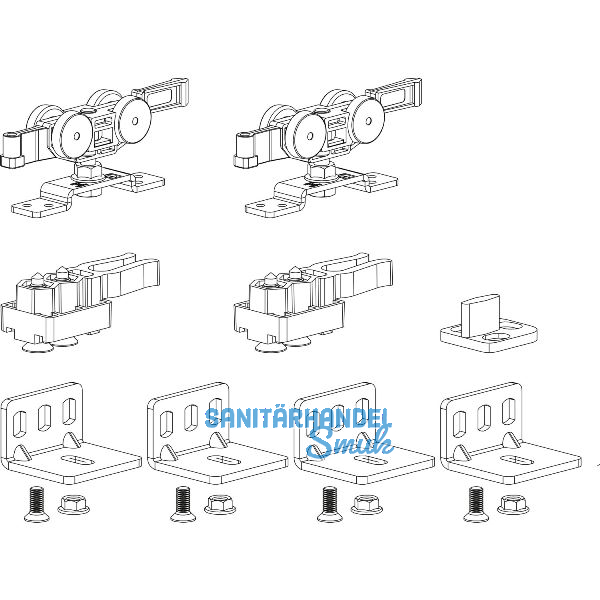 SANITÄRHANDEL
Smuk