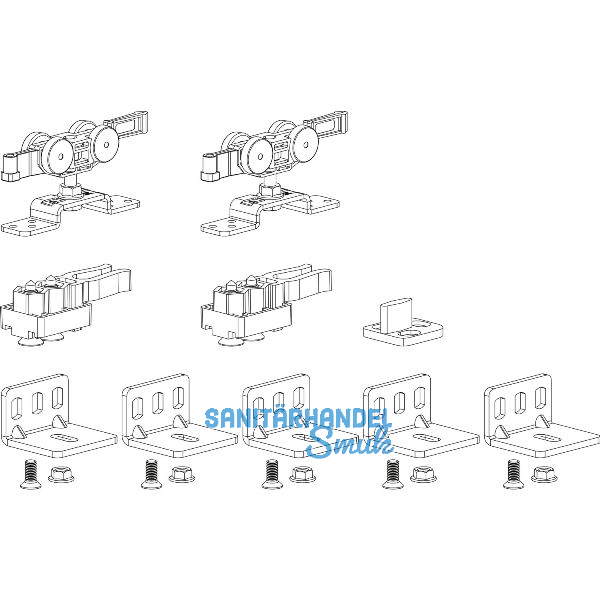 SANITÄRHANDEL
Smuk