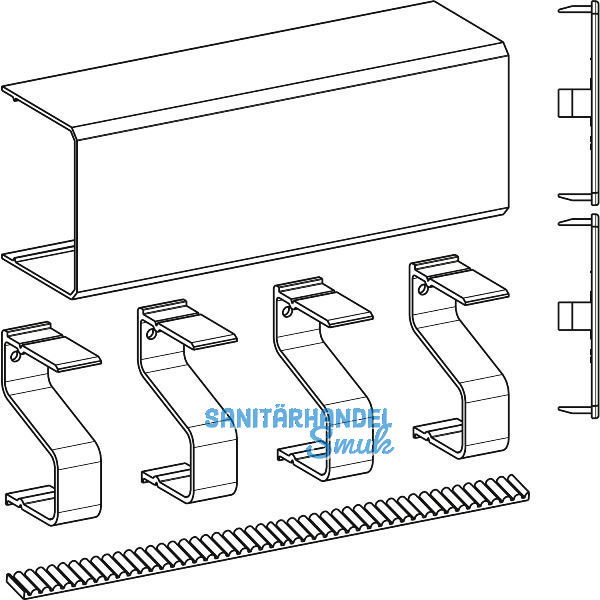 SANITÄRHANDEL
Smuk