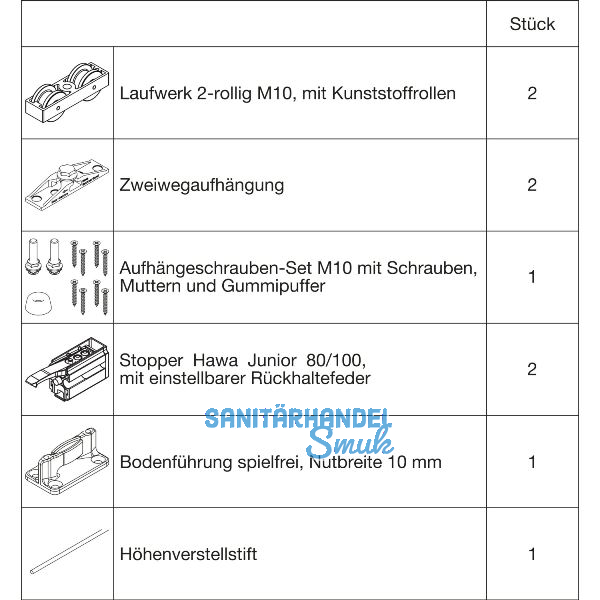 | | | Stück |
|---|---|---|
| | Laufwerk 2-rollig M10, mit Kunststoffrollen | 2 |
| | Zweiwegaufhängung | 2 |
| | Aufhängeschrauben-Set M10 mit Schrauben, Muttern und Gummipuffer | 1 |
| | Stopper Hawa Junior 80/100, mit einstellbarer Rückhaltefeder | 2 |
| | Bodenführung spielfrei, Nutbreite 10 mm | 1 |
| | Höhenverstellstift | 1 |

SANITÄRHANDEL Smuk