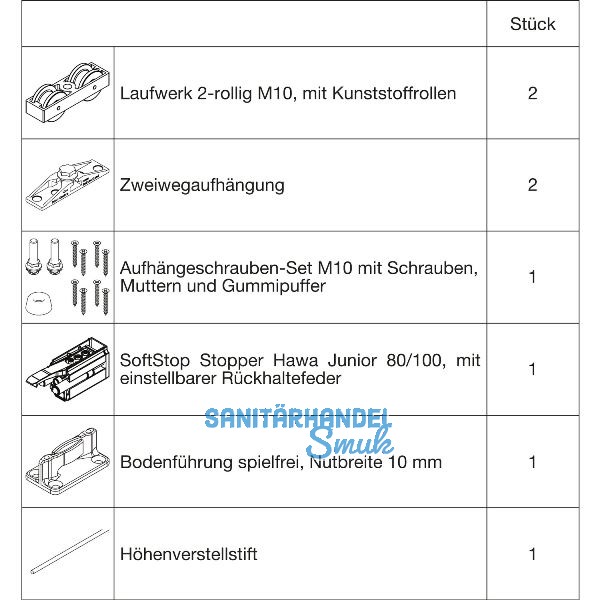 | | | Stück |
|---|---|---|
| | Laufwerk 2-rollig M10, mit Kunststoffrollen | 2 |
| | Zweiwegaufhängung | 2 |
| | Aufhängeschrauben-Set M10 mit Schrauben, Muttern und Gummipuffer | 1 |
| | SoftStop Stopper Hawa Junior 80/100, mit einstellbarer Rückhaltefeder | 1 |
| | Bodenführung spielfrei, Nutbreite 10 mm | 1 |
| | Höhenverstellstift | 1 |

SANITÄRHANDEL Smuk