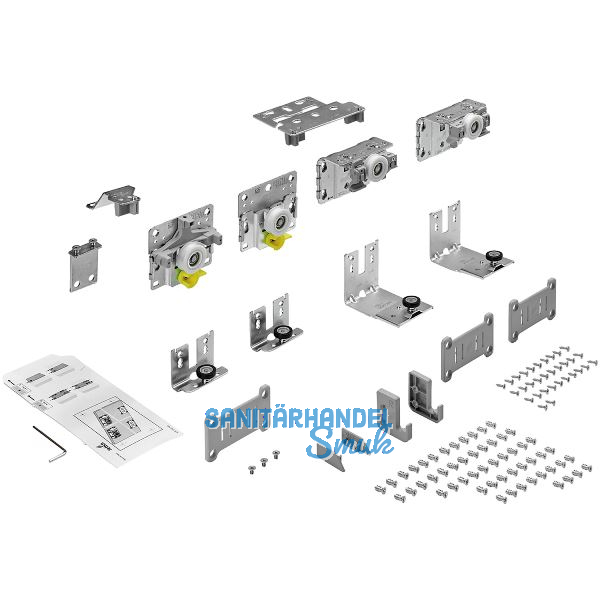 SANITÄRHANDEL
Smuk