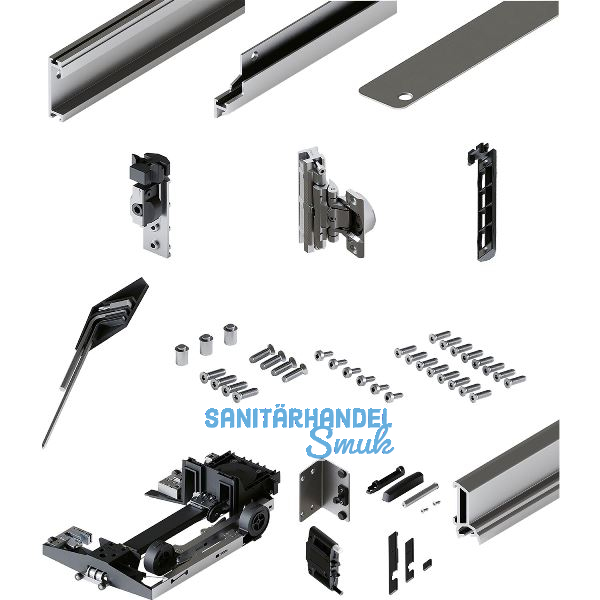 SANITÄRHANDEL
Smuk