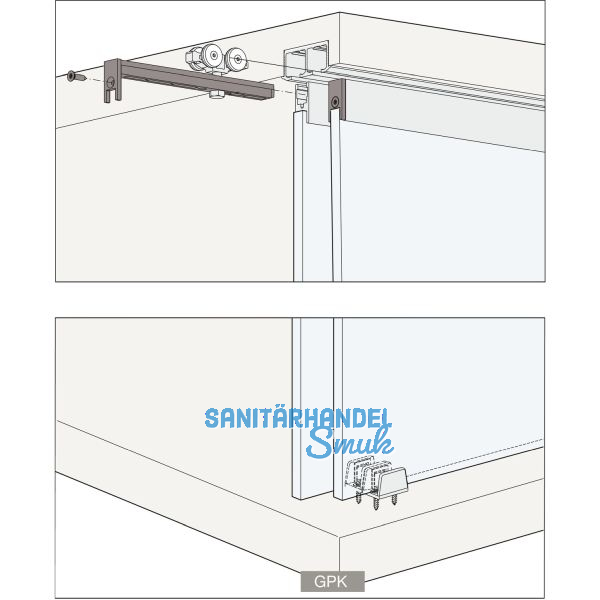 SANITÄRHANDEL
Smuk

GPK