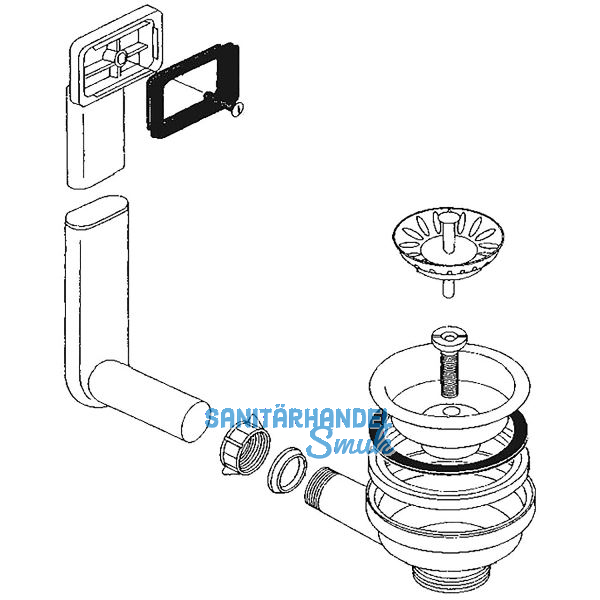 SANITÄRHANDEL Smuk