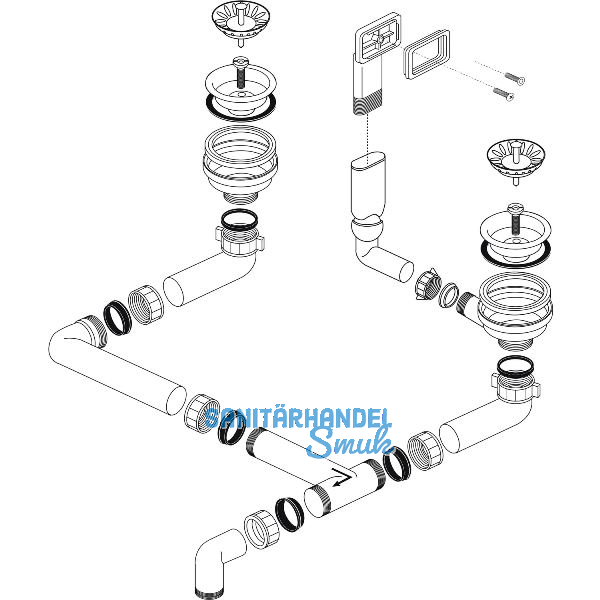 SANITÄRHANDEL Smuk