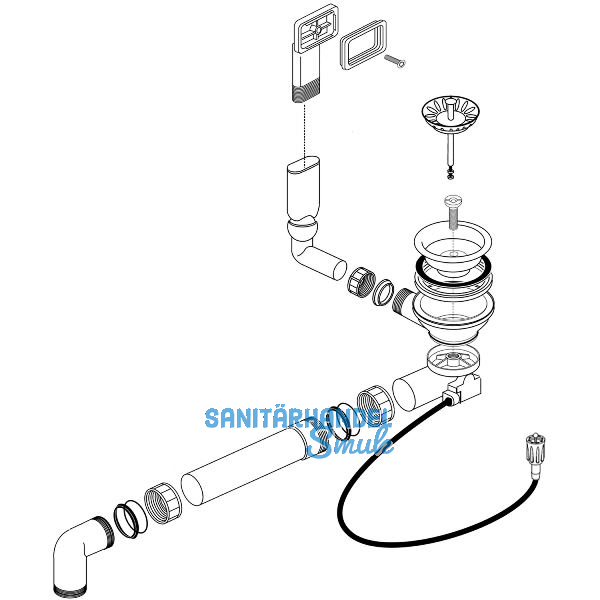 SANITÄRHANDEL
Smuk