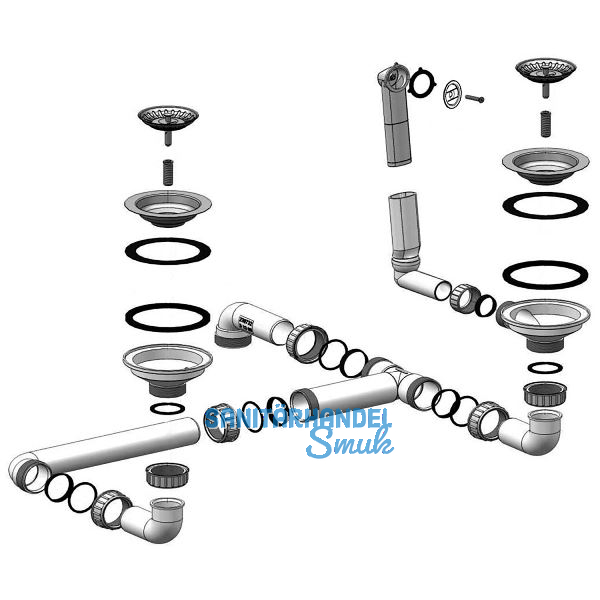 SANITÄRHANDEL
Smuk