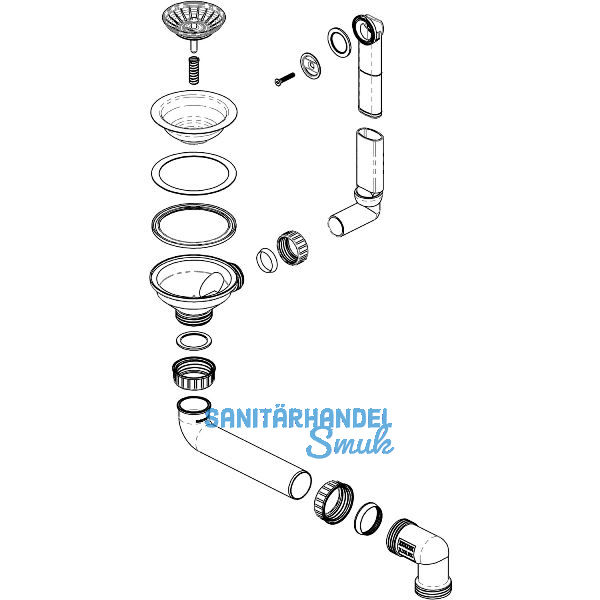 SANITÄRHANDEL
Smuk